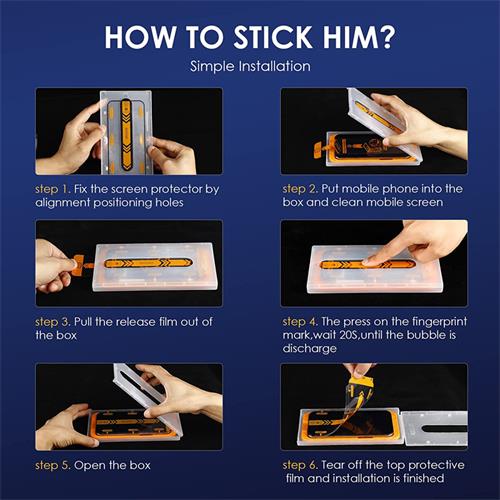 HOW TO STICK HIM?
Simple Installation

step 1. Fix the screen protector by alignment positioning holes

step 2. Put mobile phone into the box and clean mobile screen

step 3. Pull the release film out of the box

step 4. The press on the fingerprint mark,wait 20S,until the bubble is discharge

step 5. Open the box

step 6. Tear off the top protective film and installation is finished