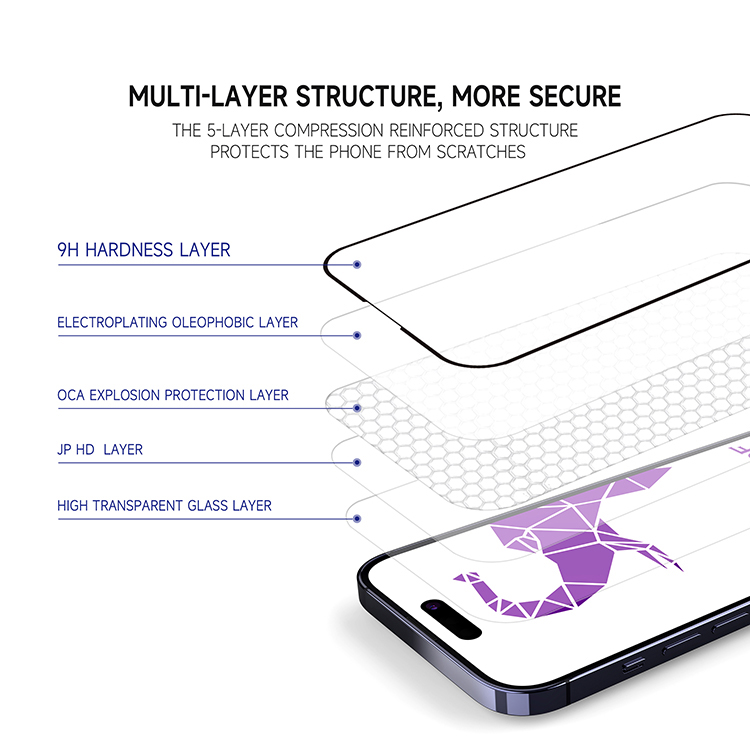 MULTI-LAYER STRUCTURE, MORE SECURE
THE 5-LAYER COMPRESSION REINFORCED STRUCTURE PROTECTS THE PHONE FROM SCRATCHES

9H HARDNESS LAYER

ELECTROPLATING OLEOPHOBIC LAYER

OCA EXPLOSION PROTECTION LAYER

JP HD LAYER

HIGH TRANSPARENT GLASS LAYER